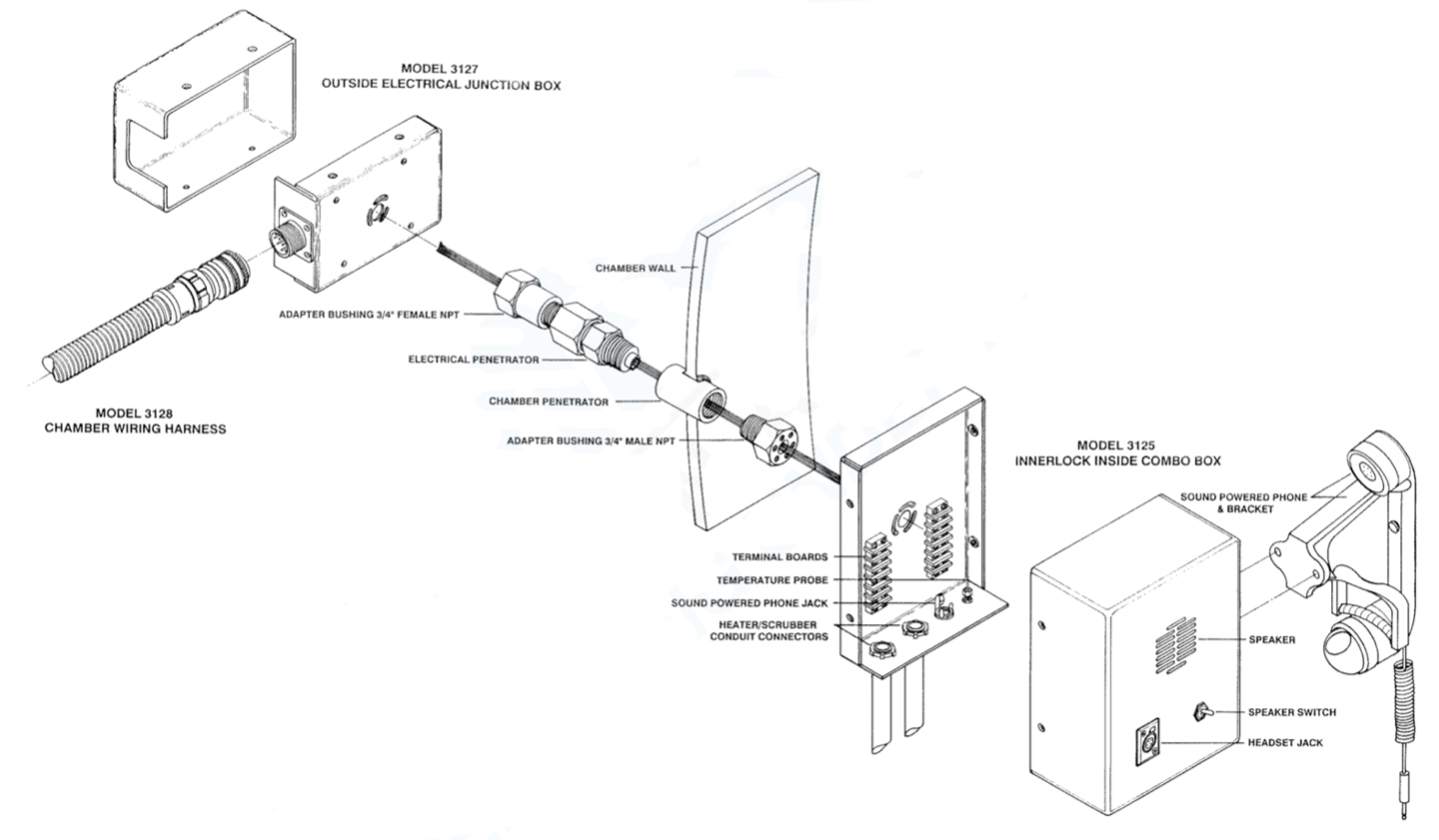 MODEL 3127
OUTSIDE ELECTRICAL JUNCTION BOX

CHAMBER WALL

ADAPTER BUSHING 3/4" FEMALE NPT

ELECTRICAL PENETRATOR

CHAMBER PENETRATOR

ADAPTER BUSHING 3/4" MALE NPT

MODEL 3128
CHAMBER WIRING HARNESS

MODEL 3125
INNERLOCK INSIDE COMBO BOX

SOUND POWERED PHONE & BRACKET

TERMINAL BOARDS

TEMPERATURE PROBE

SOUND POWERED PHONE JACK

HEATER/SCRUBBER CONDUIT CONNECTORS

SPEAKER

SPEAKER SWITCH

HEADSET JACK